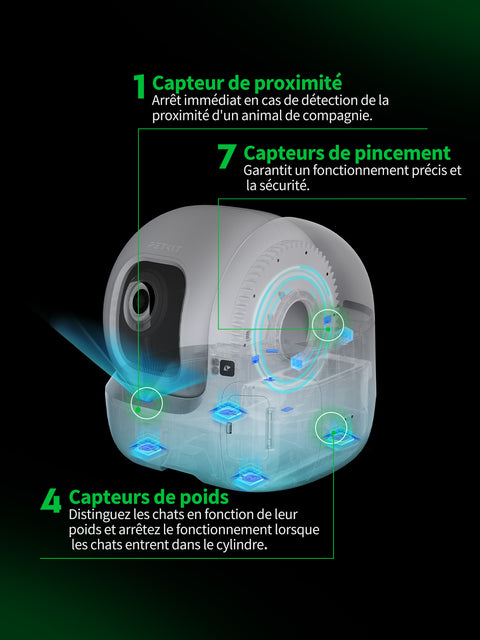 1 Capteur de proximité
Arrêt immédiat en cas de détection de la proximité d'un animal de compagnie.

7 Capteurs de pincement
Garantit un fonctionnement précis et la sécurité.

PETKIT

4 Capteurs de poids
Distinguez les chats en fonction de leur poids et arrêtez le fonctionnement lorsque les chats entrent dans le cylindre.