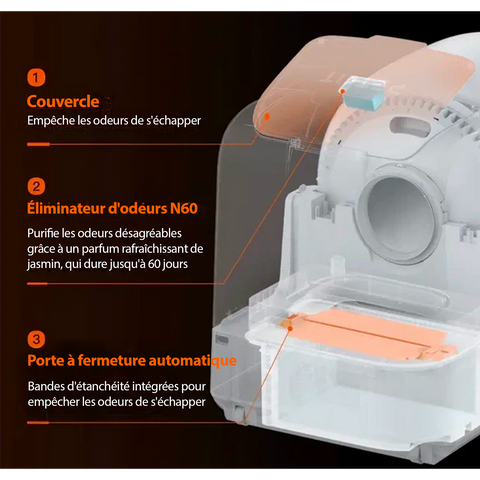 1
Couvercle
Empêche les odeurs de s'échapper

2
Éliminateur d'odeurs N60
Purifie les odeurs désagréables grâce à un parfum rafraîchissant de jasmin, qui dure jusqu'à 60 jours

3
Porte à fermeture automatique
Bandes d'étanchéité intégrées pour empêcher les odeurs de s'échapper