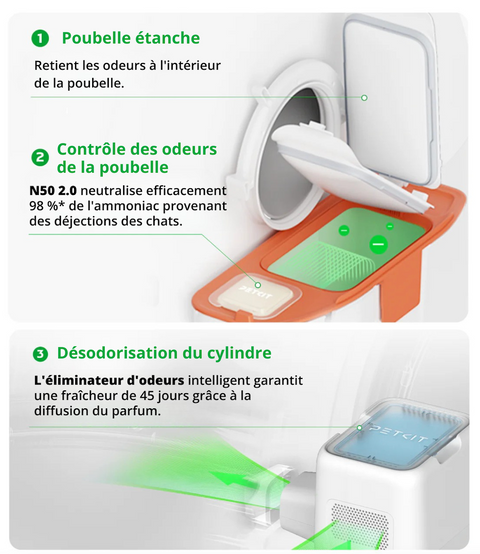 1 Poubelle étanche

Retient les odeurs à l'intérieur de la poubelle.

2 Contrôle des odeurs de la poubelle

N50 2.0 neutralise efficacement 98 %* de l'ammoniac provenant des déjections des chats.

PETKIT

3 Désodorisation du cylindre

L'éliminateur d'odeurs intelligent garantit une fraîcheur de 45 jours grâce à la diffusion du parfum.

PETKIT