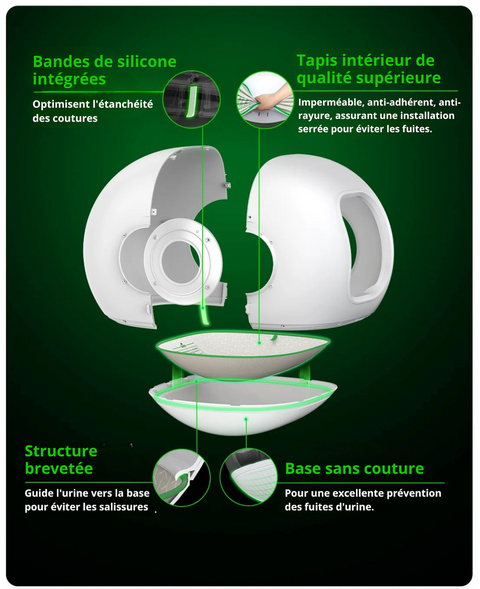 Bandes de silicone intégrées

Optimisent l'étanchéité des coutures

Tapis intérieur de qualité supérieure

Imperméable, anti-adhérent, anti-rayure, assurant une installation serrée pour éviter les fuites.

Structure brevetée

Guide l'urine vers la base pour éviter les salissures

Base sans couture

Pour une excellente prévention des fuites d'urine.