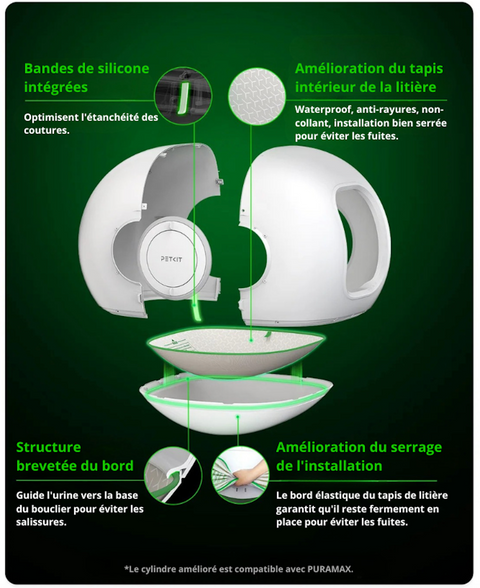 Bandes de silicone intégrées

Optimisent l'étanchéité des coutures.

Amélioration du tapis intérieur de la litière

Waterproof, anti-rayures, non-collant, installation bien serrée pour éviter les fuites.

PETKIT

Structure brevetée du bord

Guide l'urine vers la base du bouclier pour éviter les salissures.

Amélioration du serrage de l'installation

Le bord élastique du tapis de litière garantit qu'il reste fermement en place pour éviter les fuites.

*Le cylindre amélioré est compatible avec PURAMAX.