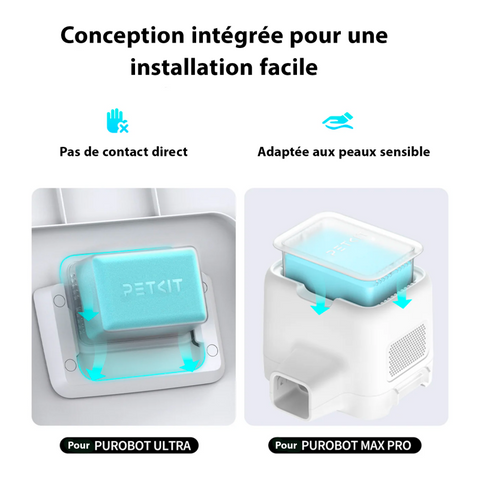 Conception intégrée pour une installation facile

Pas de contact direct

Adaptée aux peaux sensible

PETKIT

PETKIT

Pour PUROBOT ULTRA

Pour PUROBOT MAX PRO