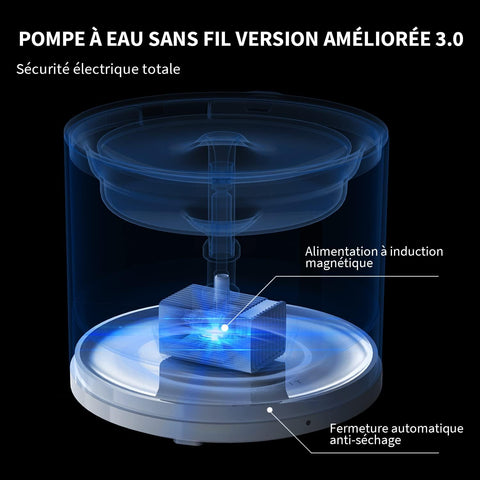 POMPE À EAU SANS FIL VERSION AMÉLIORÉE 3.0

Sécurité électrique totale

Alimentation à induction magnétique

Fermeture automatique anti-séchage